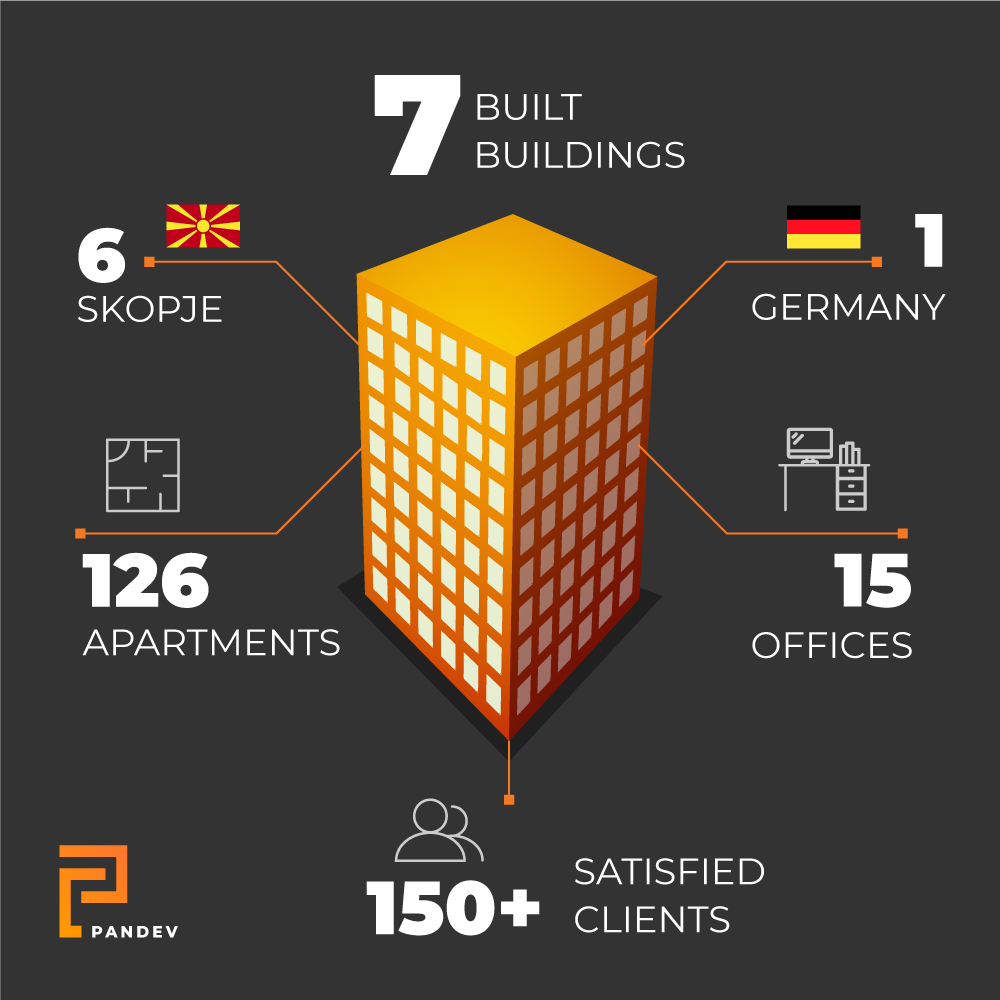 7 BUILT BUILDINGS

6 SKOPJE

1 GERMANY

126 APARTMENTS

15 OFFICES

150+ SATISFIED CLIENTS

PANDEV